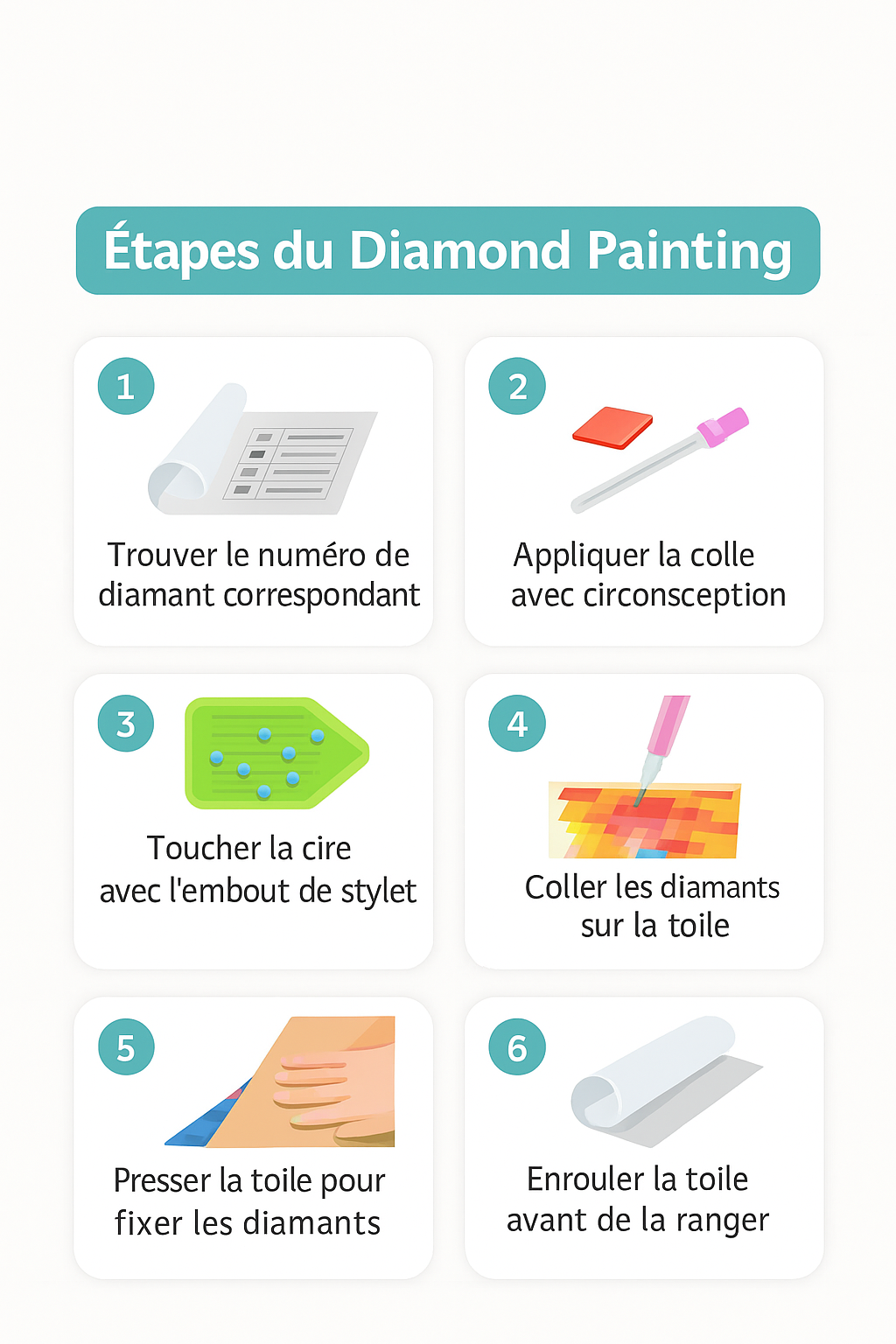 Étapes du Diamond Painting

1
Trouver le numéro de diamant correspondant

2
Appliquer la colle avec circonsception

3
Toucher la cire avec l'embout de stylet

4
Coller les diamants sur la toile

5
Presser la toile pour fixer les diamants

6
Enrouler la toile avant de la ranger